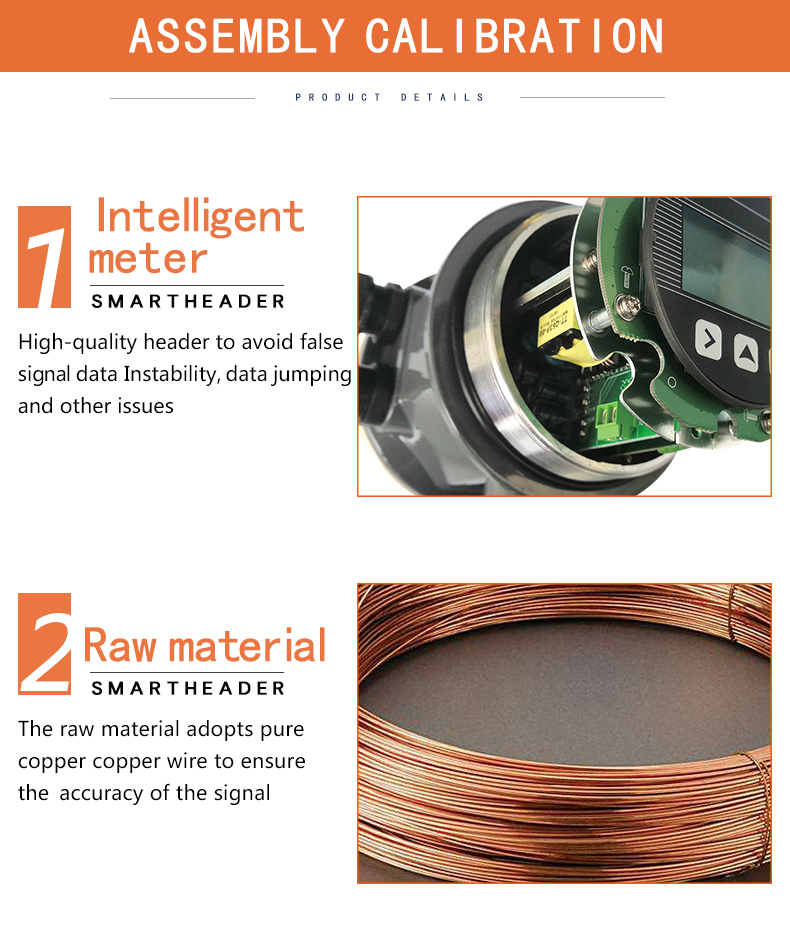 ASSEMBLY CALIBRATION

PRODUCT DETAILS

1 Intelligent meter

SMARTHEADER

High-quality header to avoid false signal data Instability, data jumping and other issues

2 Raw material

SMARTHEADER

The raw material adopts pure copper copper wire to ensure the accuracy of the signal